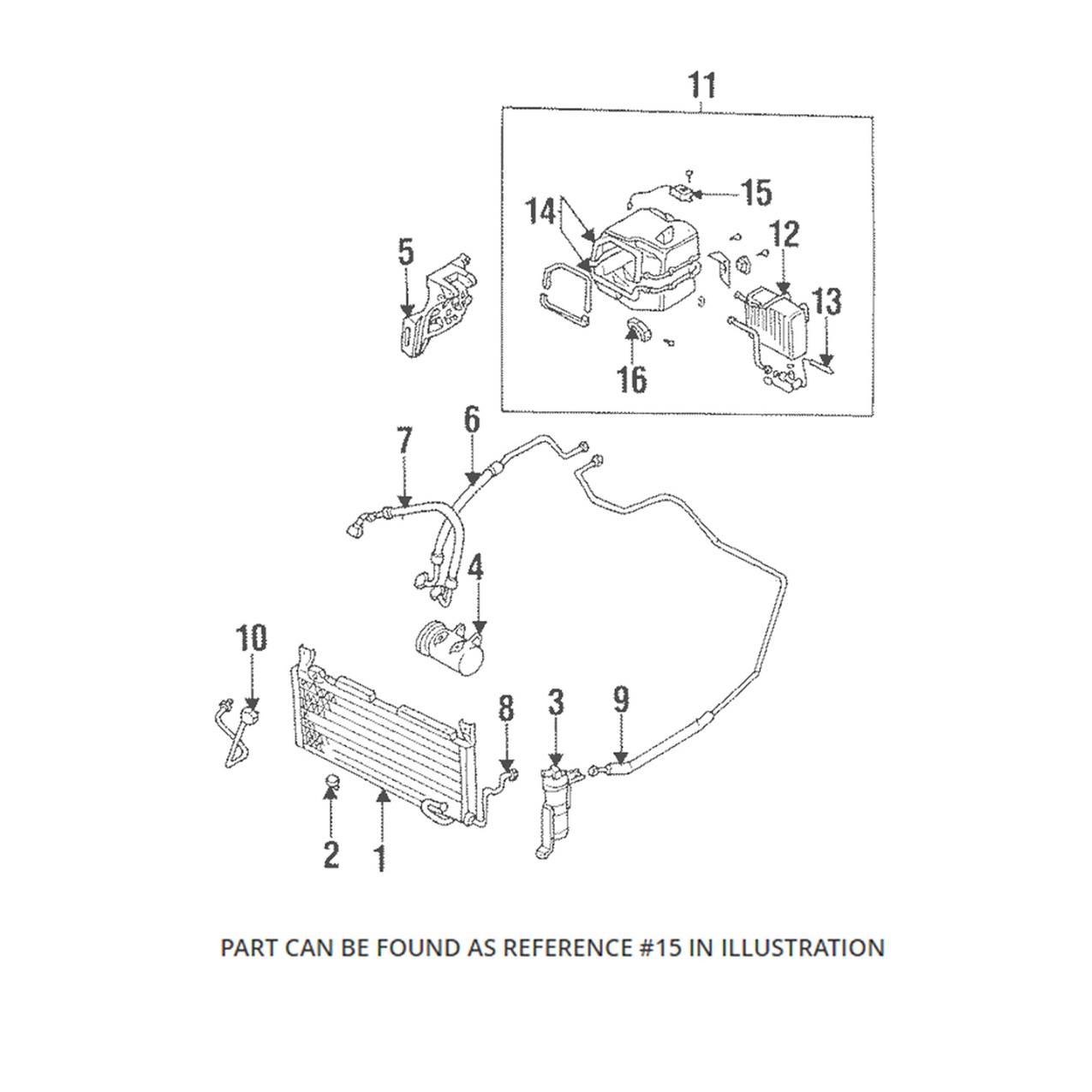 11
15
14
12
5
13
16
6
7
4
10
8
3
9
2
1

PART CAN BE FOUND AS REFERENCE #15 IN ILLUSTRATION